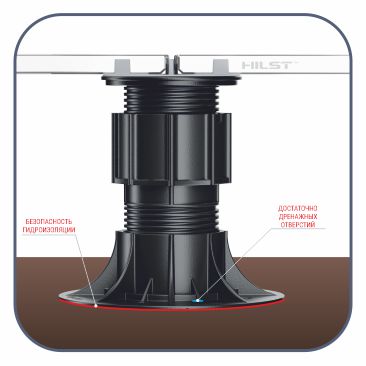 HILST

БЕЗОПАСНОСТЬ ГИДРОИЗОЛЯЦИИ

ДОСТАТОЧНО ДРЕНАЖНЫХ ОТВЕРСТИЙ